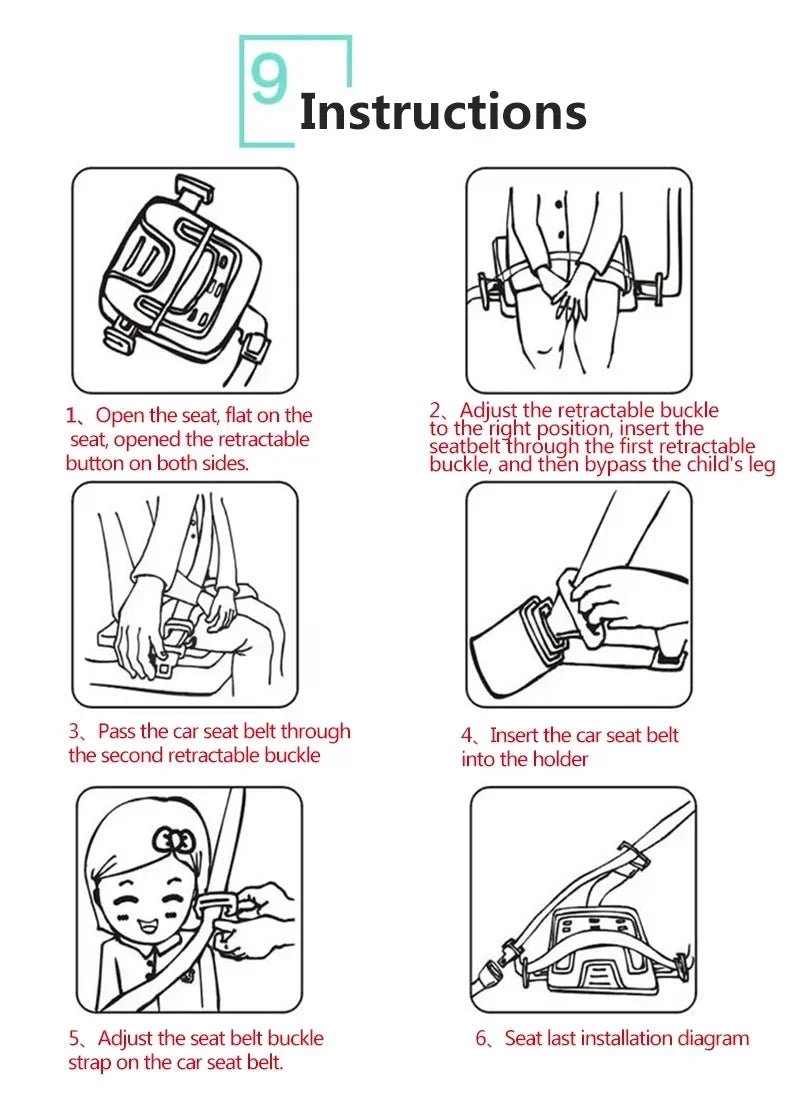 9 Instructions

1、Open the seat, flat on the seat, opened the retractable button on both sides.

2、Adjust the retractable buckle to the right position, insert the seatbelt through the first retractable buckle, and then bypass the child's leg

3、Pass the car seat belt through the second retractable buckle

4、Insert the car seat belt into the holder

5、Adjust the seat belt buckle strap on the car seat belt.

6、Seat last installation diagram